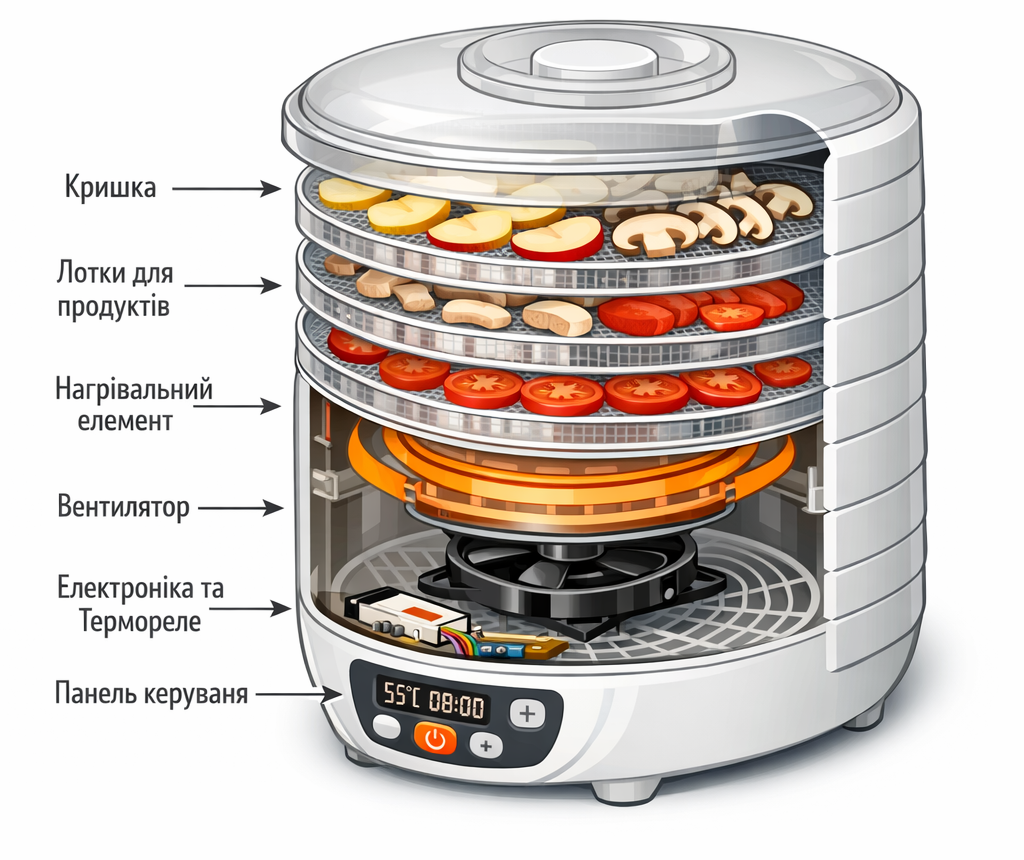 Кришка

Лотки для продуктів

Нагрівальний елемент

Вентилятор

Електроніка та Термореле

Панель керуваня

55°C 08:00

+

+